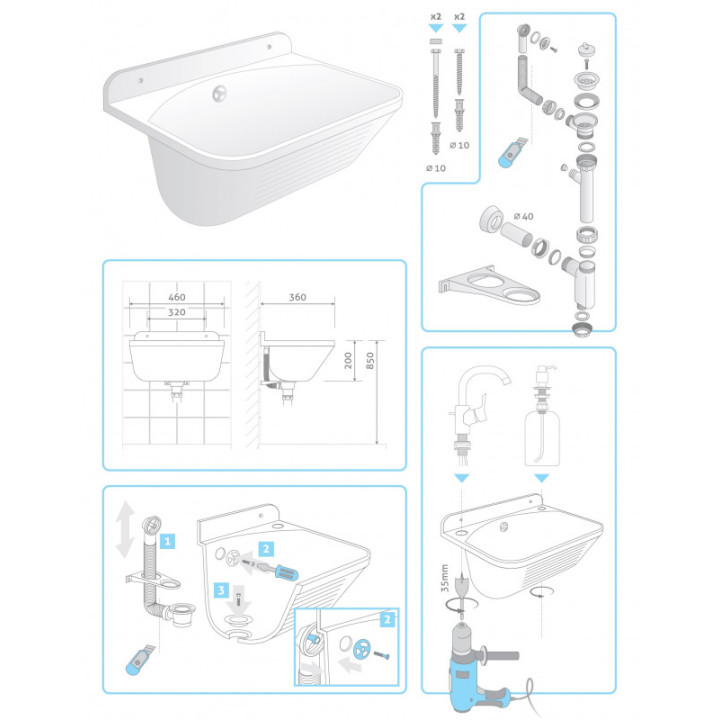 x2
x2
ø 10
ø 10
ø 40
460
320
360
200
850
1
2
3
2
35mm