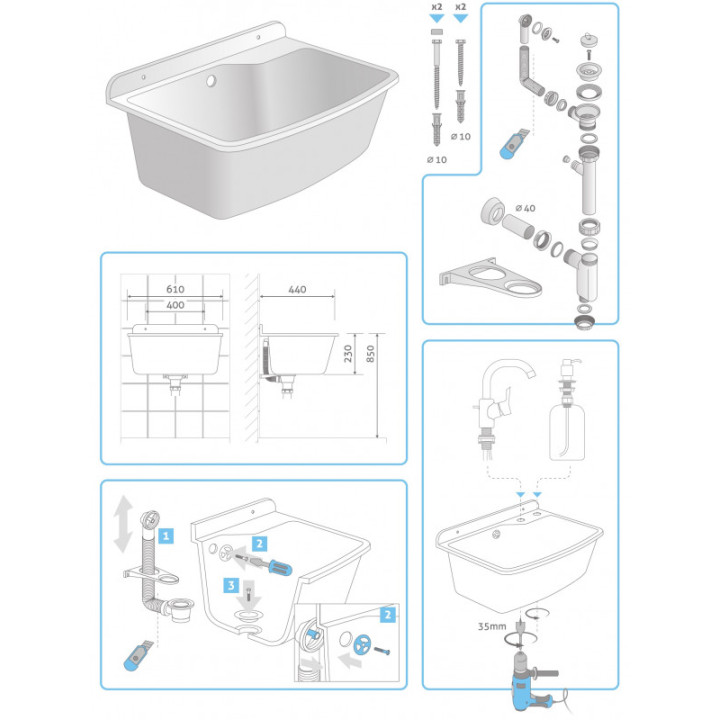 x2
x2
ø 10
ø 10
ø 40
610
400
440
230
850
1
2
3
2
35mm