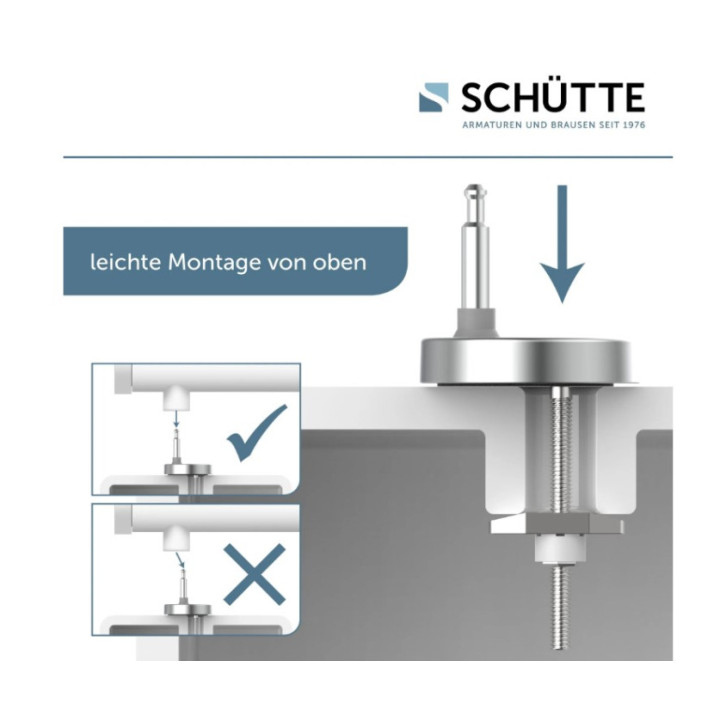 SCHÜTTE
ARMATUREN UND BRAUSEN SEIT 1976

leichte Montage von oben