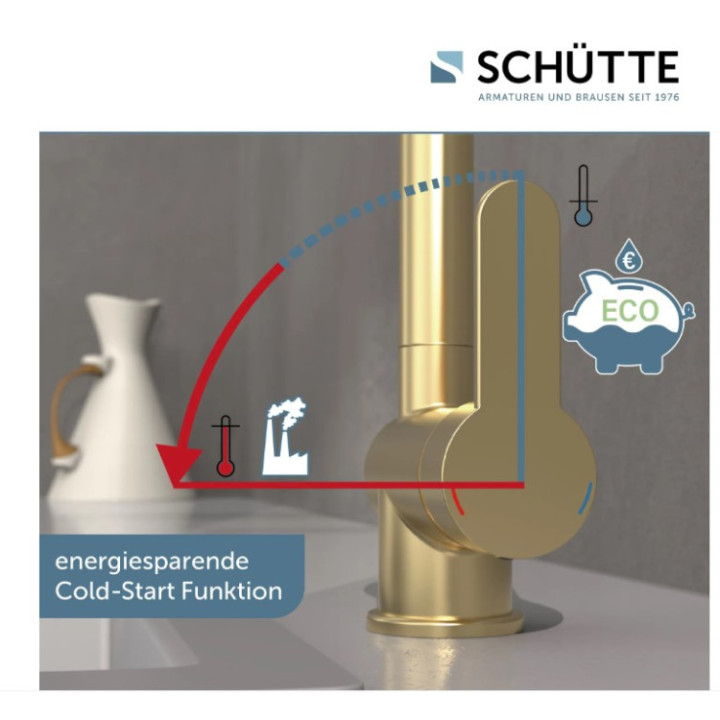 SCHÜTTE
ARMATUREN UND BRAUSEN SEIT 1976

€

ECO

energiesparende Cold-Start Funktion