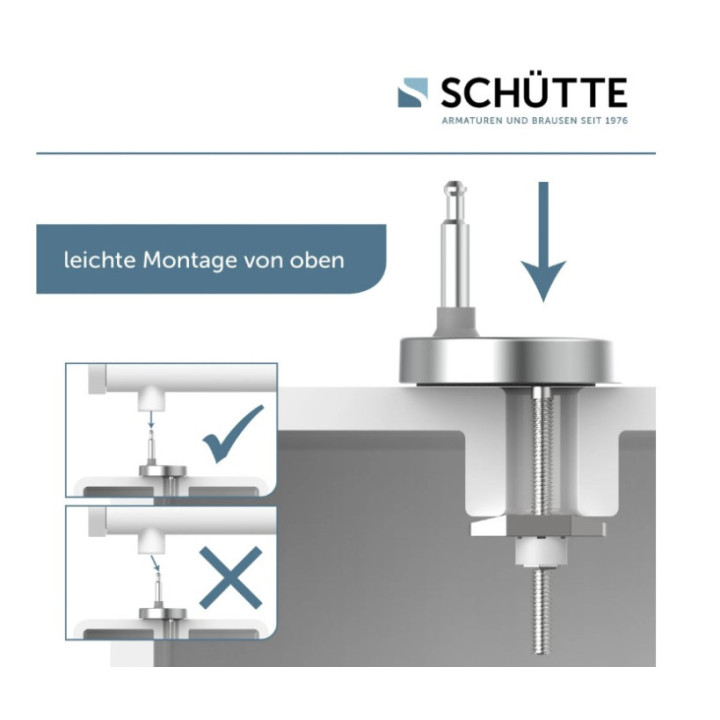 SCHÜTTE
ARMATUREN UND BRAUSEN SEIT 1976

leichte Montage von oben