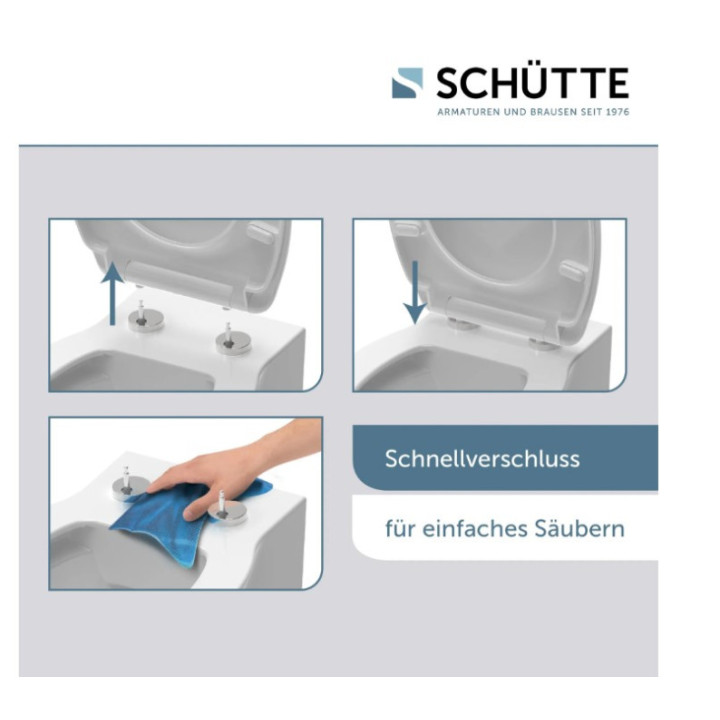 SCHÜTTE
ARMATUREN UND BRAUSEN SEIT 1976

Schnellverschluss

für einfaches Säubern