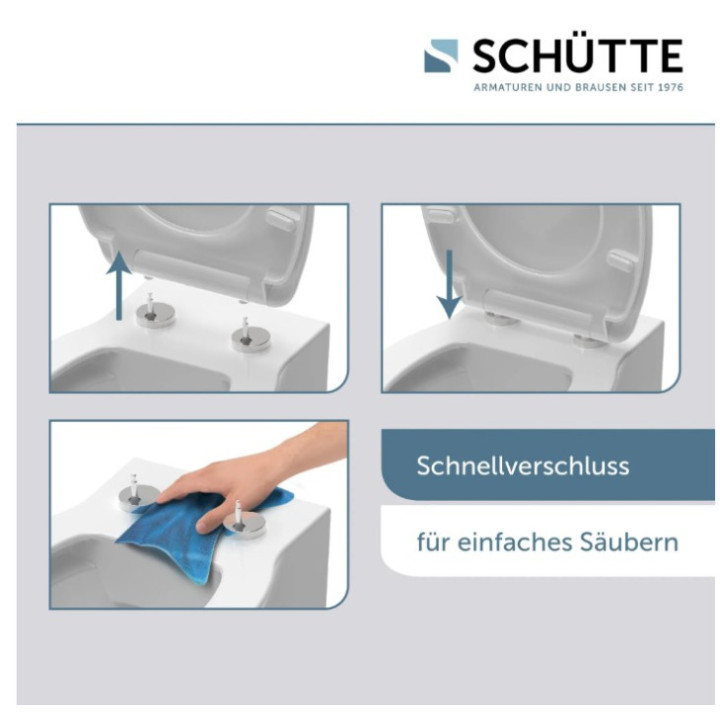 SCHÜTTE
ARMATUREN UND BRAUSEN SEIT 1976

Schnellverschluss

für einfaches Säubern