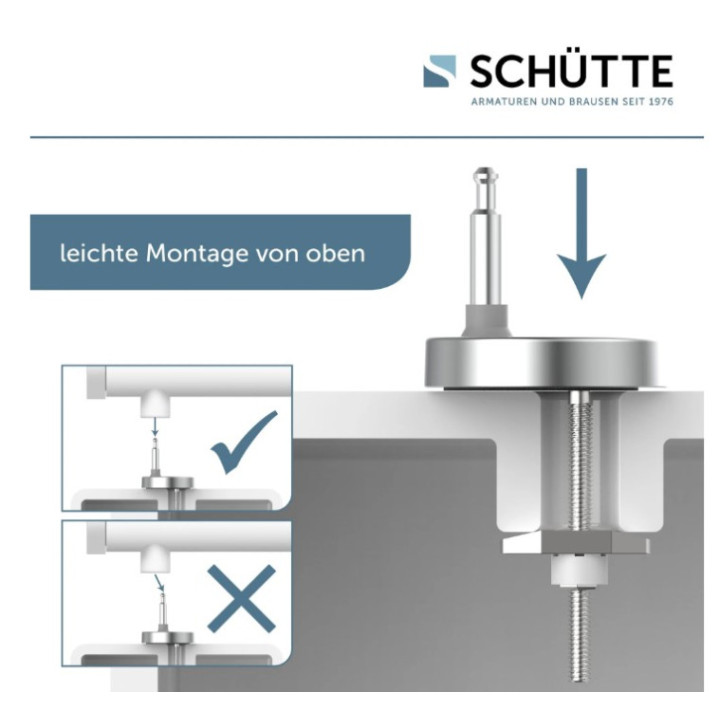 SCHÜTTE
ARMATUREN UND BRAUSEN SEIT 1976

leichte Montage von oben